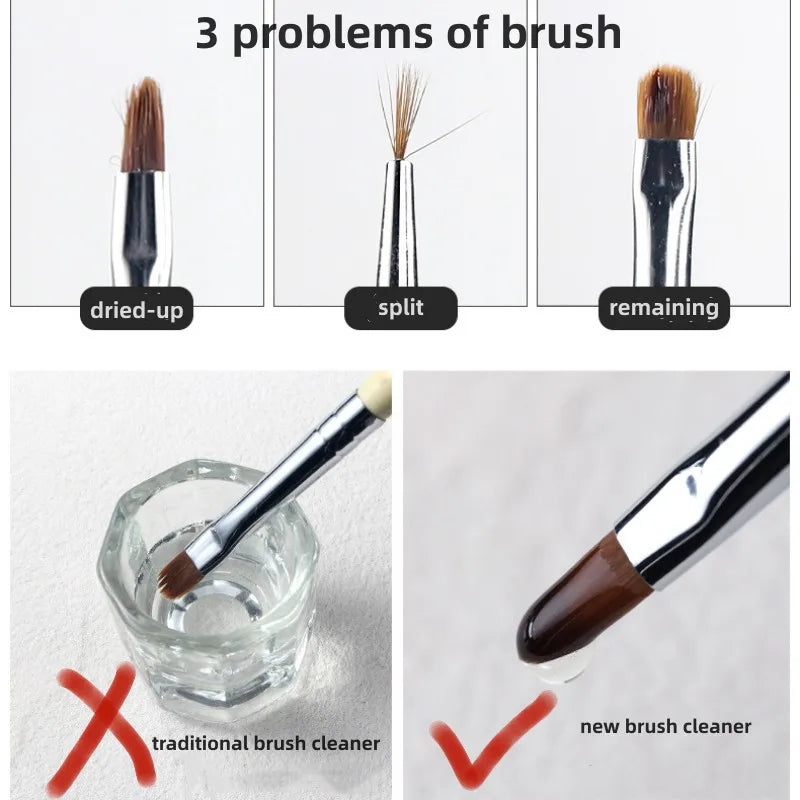 3 problems of brush

dried-up

split

remaining

traditional brush cleaner

new brush cleaner