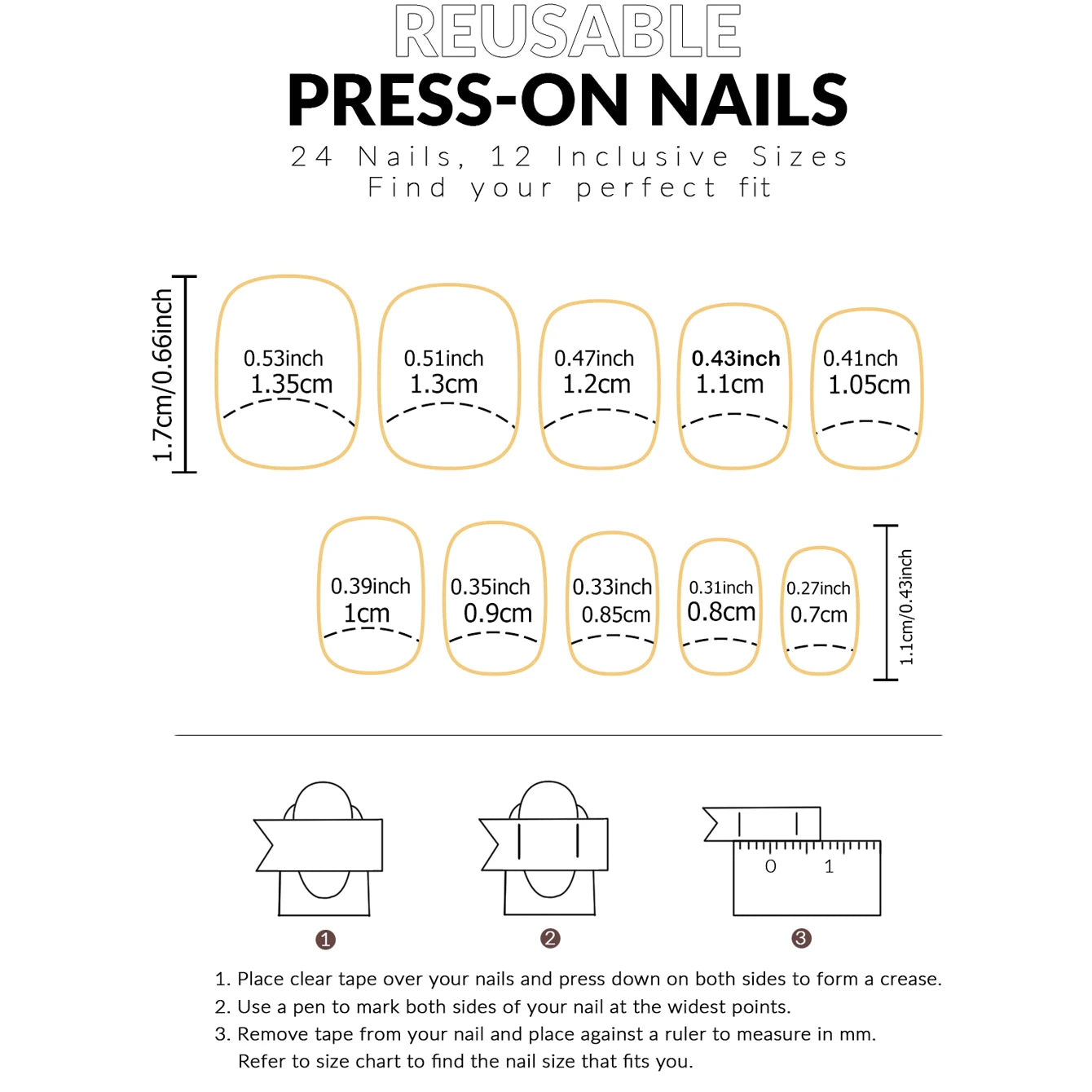 REUSABLE
PRESS-ON NAILS
24 Nails, 12 Inclusive Sizes
Find your perfect fit

1.7cm/0.66inch

0.53inch 1.35cm

0.51inch 1.3cm

0.47inch 1.2cm

0.43inch 1.1cm

0.41nch 1.05cm

0.39inch 1cm

0.35inch 0.9cm

0.33inch 0.85cm

0.31inch 0.8cm

0.27inch 0.7cm

1.1cm/0.43inch

0 1

❶ ❷ ❸

1. Place clear tape over your nails and press down on both sides to form a crease.
2. Use a pen to mark both sides of your nail at the widest points.
3. Remove tape from your nail and place against a ruler to measure in mm. Refer to size chart to find the nail size that fits you.