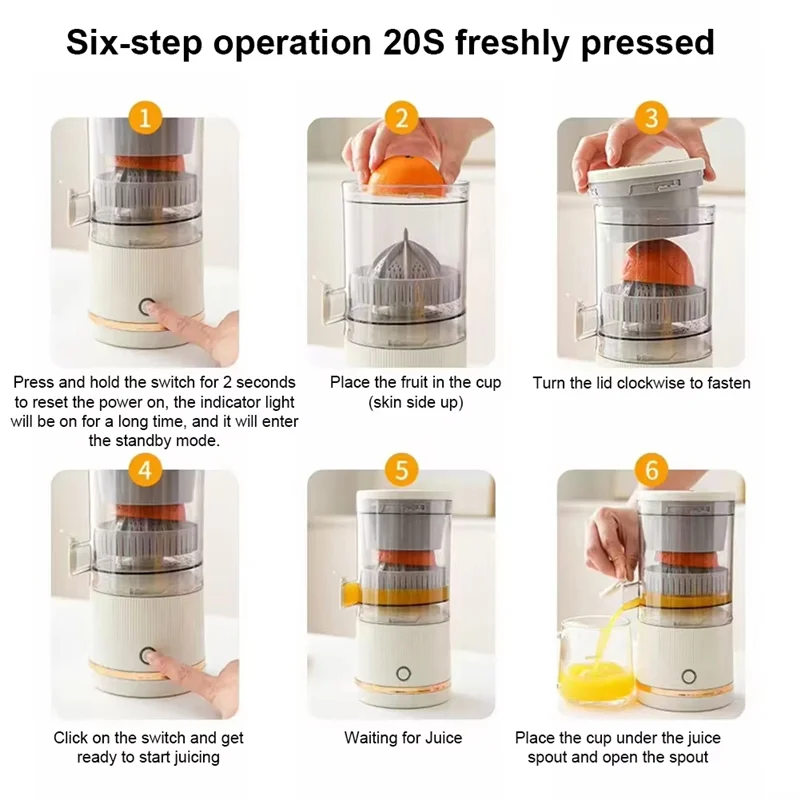 Six-step operation 20S freshly pressed

1

Press and hold the switch for 2 seconds to reset the power on, the indicator light will be on for a long time, and it will enter the standby mode.

2

Place the fruit in the cup (skin side up)

3

Turn the lid clockwise to fasten

4

Click on the switch and get ready to start juicing

5

Waiting for Juice

6

Place the cup under the juice spout and open the spout